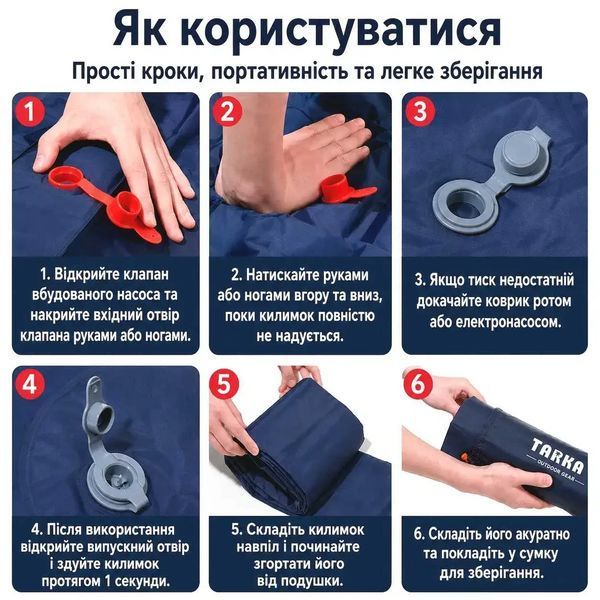 Як користуватися

Прості кроки, портативність та легке зберігання

1

1. Відкрийте клапан вбудованого насоса та накрийте вхідний отвір клапана руками або ногами.

2

2. Натискайте руками або ногами вгору та вниз, поки килимок повністю не надується.

3

3. Якщо тиск недостатній докачайте коврик ротом або електронасосом.

4

4. Після використання відкрийте випускний отвір і здуйте килимок протягом 1 секунди.

5

5. Складіть килимок навпіл і починайте згортати його від подушки.

6

TARKA
OUTDOOR GEAR

6. Складіть його акуратно та покладіть у сумку для зберігання.